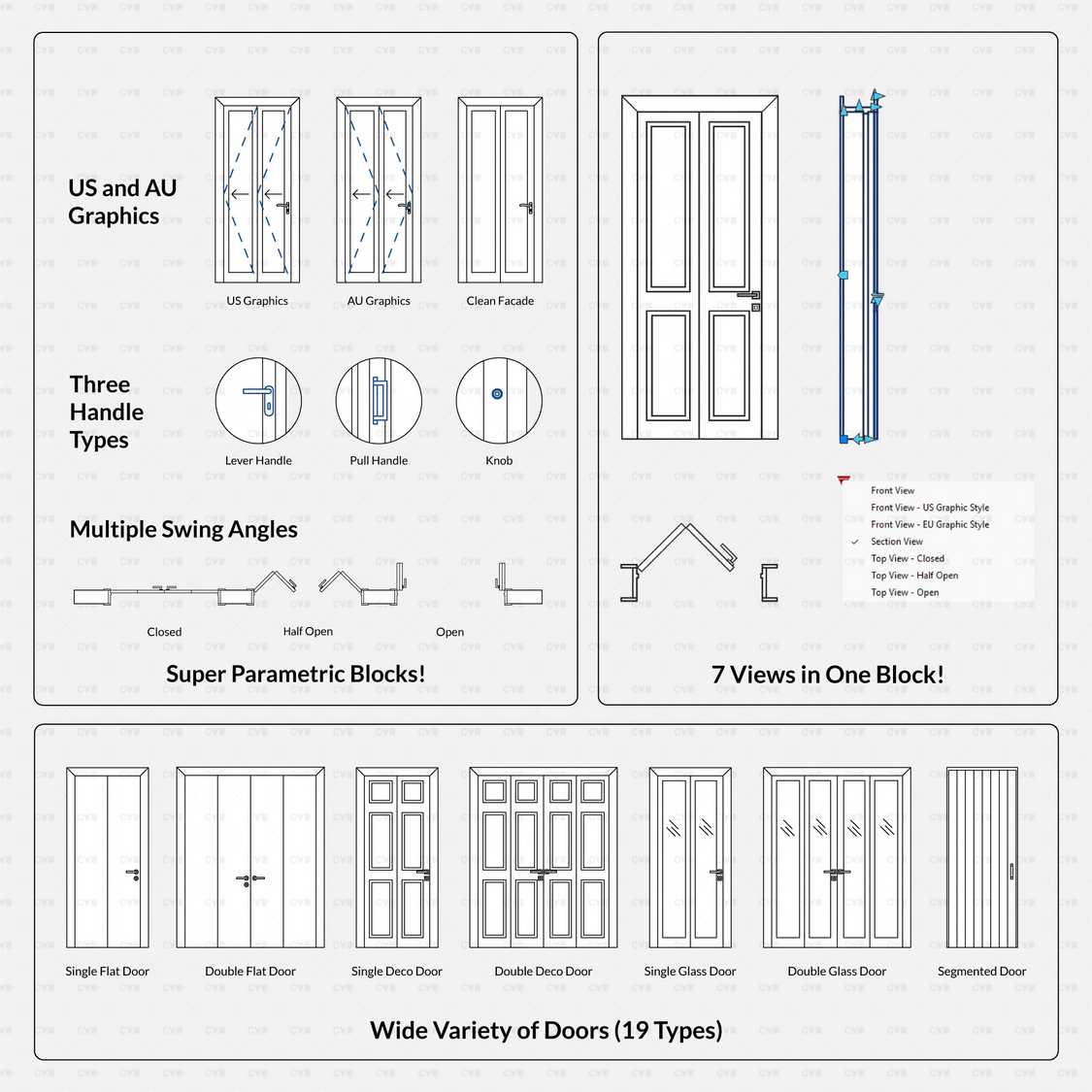 US and AU Graphics

US Graphics

AU Graphics

Clean Facade

Three Handle Types

Lever Handle

Pull Handle

Knob

Multiple Swing Angles

Closed

Half Open

Open

Super Parametric Blocks!

Front View
Front View - US Graphic Style
Front View - EU Graphic Style
Section View
Top View - Closed
Top View - Half Open
Top View - Open

7 Views in One Block!

Single Flat Door

Double Flat Door

Single Deco Door

Double Deco Door

Single Glass Door

Double Glass Door

Segmented Door

Wide Variety of Doors (19 Types)