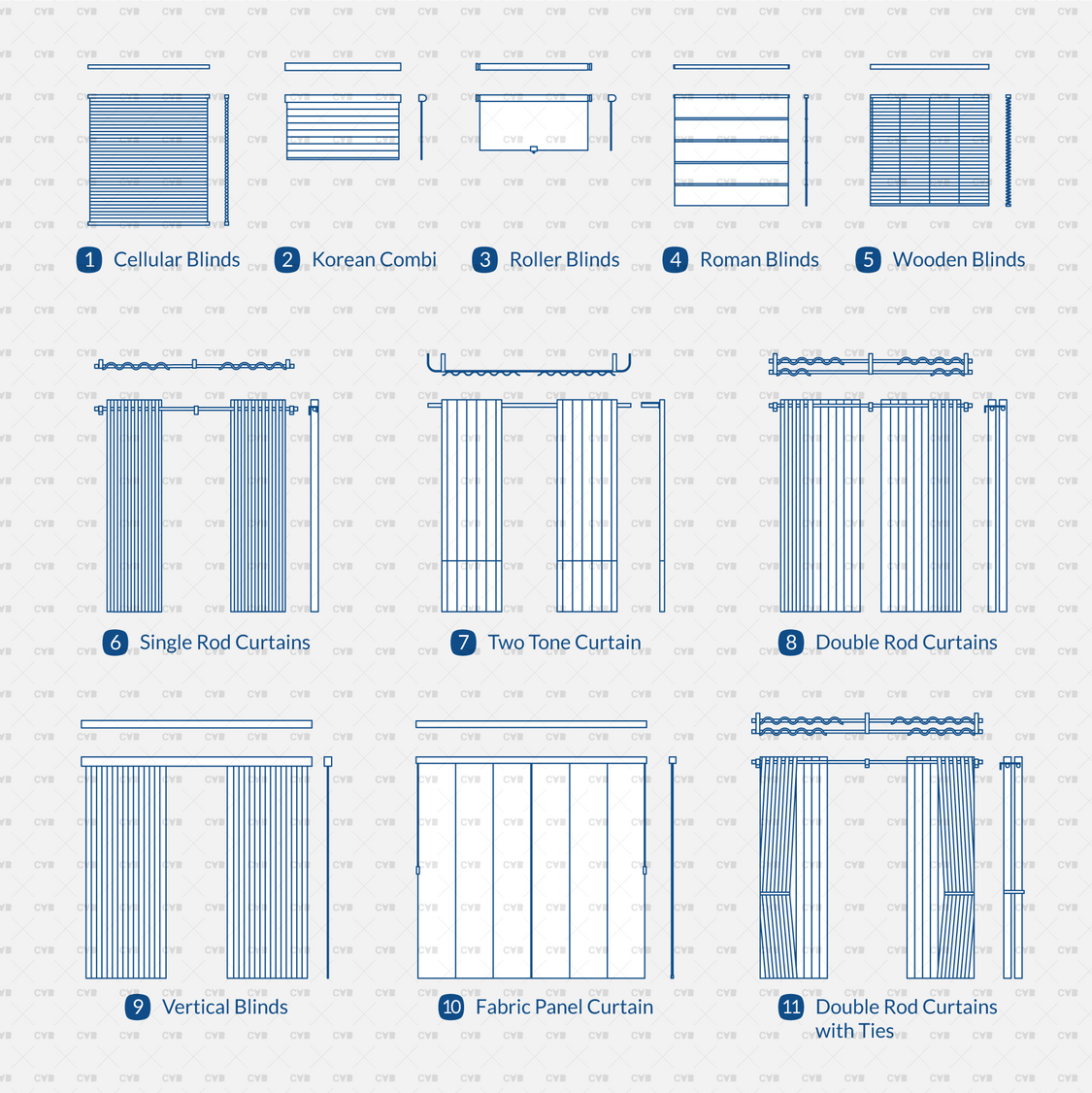 1 Cellular Blinds
2 Korean Combi
3 Roller Blinds
4 Roman Blinds
5 Wooden Blinds

6 Single Rod Curtains
7 Two Tone Curtain
8 Double Rod Curtains

9 Vertical Blinds
10 Fabric Panel Curtain
11 Double Rod Curtains with Ties