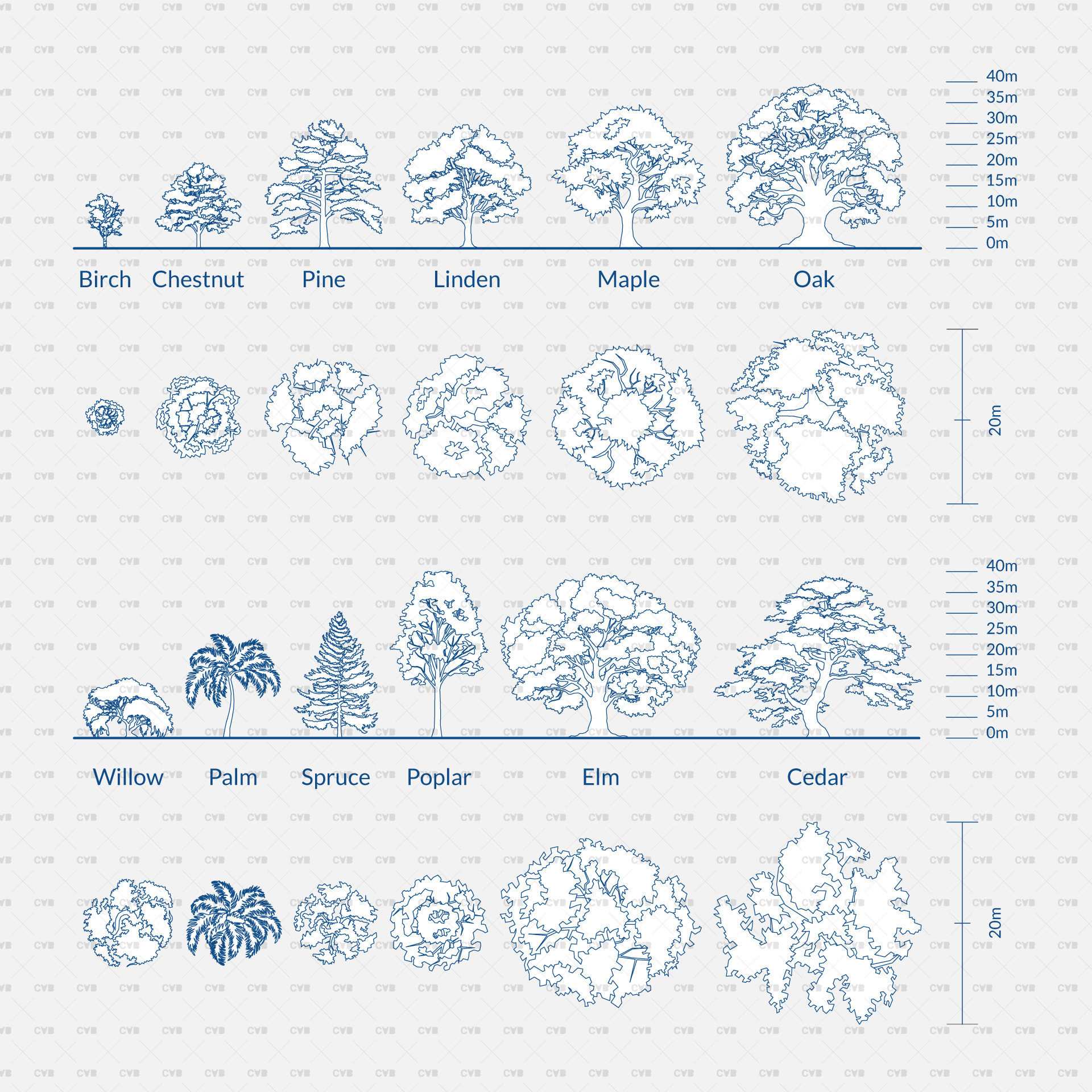 40m
35m
30m
25m
20m
15m
10m
5m
0m

Birch Chestnut Pine Linden Maple Oak

20m

40m
35m
30m
25m
20m
15m
10m
5m
0m

Willow Palm Spruce Poplar Elm Cedar

20m