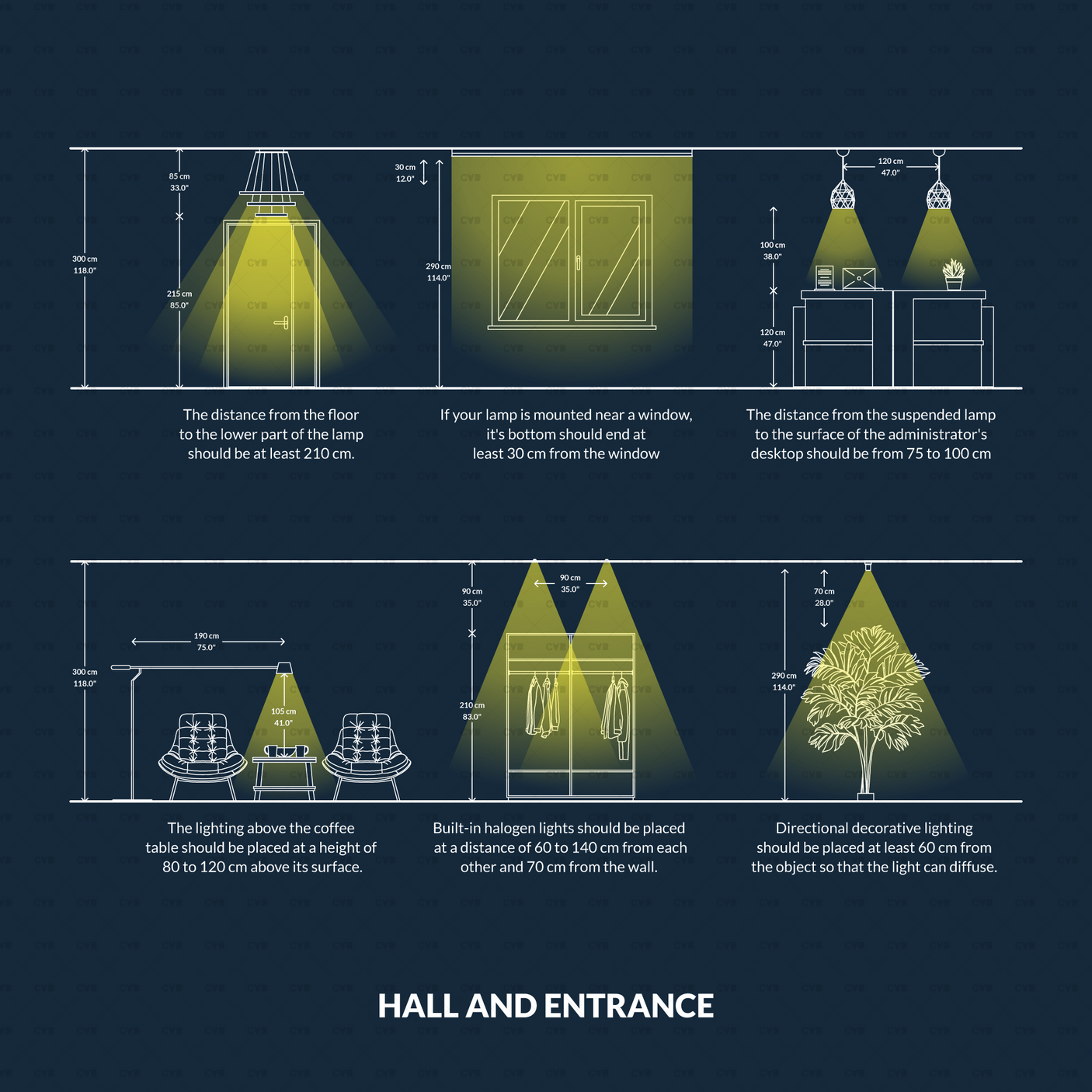 300 cm
118.0"

85 cm
33.0"

215 cm
85.0"

The distance from the floor to the lower part of the lamp should be at least 210 cm.

30 cm
12.0"

290 cm
114.0"

If your lamp is mounted near a window, it's bottom should end at least 30 cm from the window

120 cm
47.0"

100 cm
38.0"

120 cm
47.0"

The distance from the suspended lamp to the surface of the administrator's desktop should be from 75 to 100 cm

300 cm
118.0"

190 cm
75.0"

105 cm
41.0"

The lighting above the coffee table should be placed at a height of 80 to 120 cm above its surface.

90 cm
35.0"

90 cm
35.0"

210 cm
83.0"

Built-in halogen lights should be placed at a distance of 60 to 140 cm from each other and 70 cm from the wall.

70 cm
28.0"

290 cm
114.0"

Directional decorative lighting should be placed at least 60 cm from the object so that the light can diffuse.

HALL AND ENTRANCE