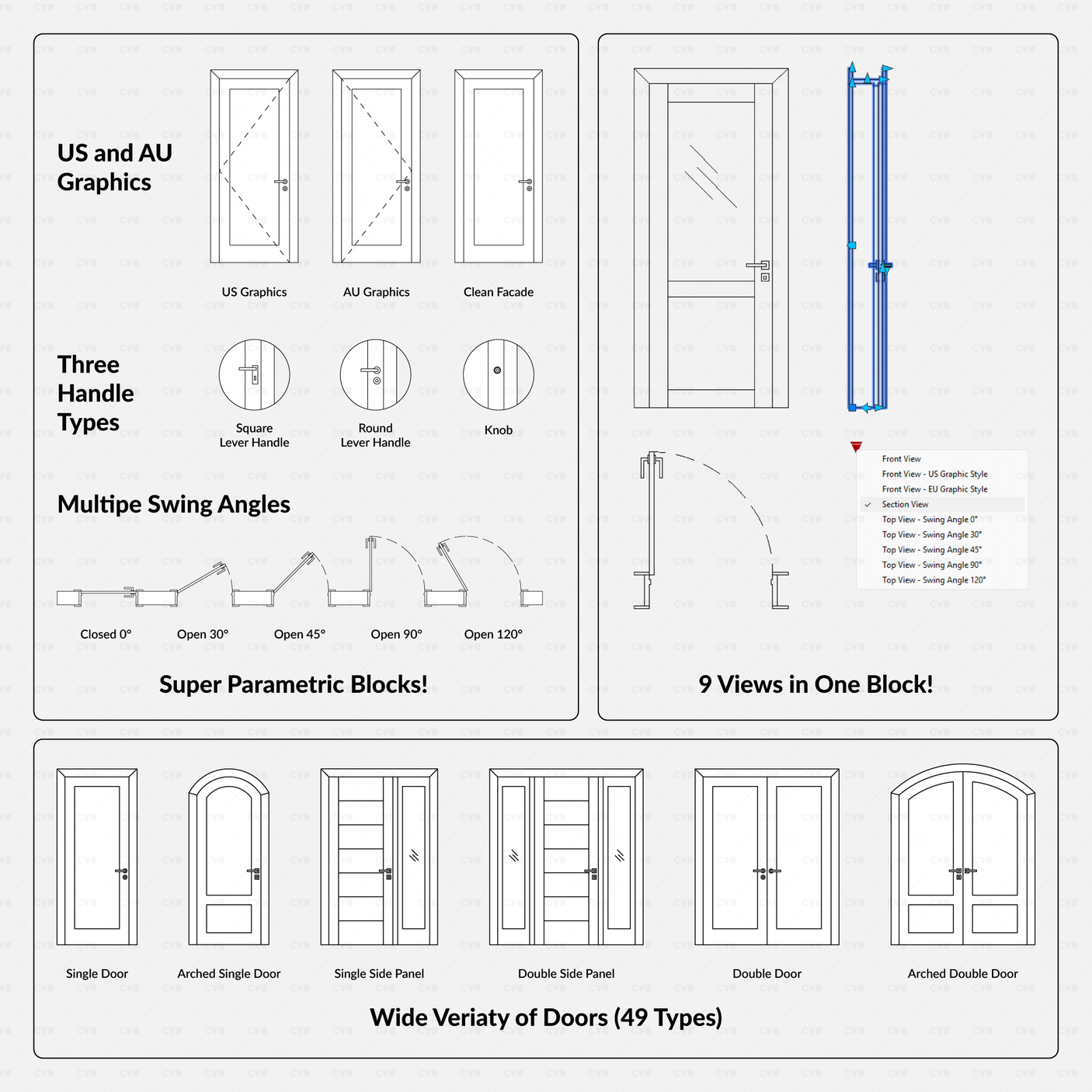 US and AU Graphics

US Graphics

AU Graphics

Clean Facade

Three Handle Types

Square Lever Handle

Round Lever Handle

Knob

Multipe Swing Angles

Closed 0°

Open 30°

Open 45°

Open 90°

Open 120°

Super Parametric Blocks!

Front View
Front View - US Graphic Style
Front View - EU Graphic Style
Section View
Top View - Swing Angle 0°
Top View - Swing Angle 30°
Top View - Swing Angle 45°
Top View - Swing Angle 90°
Top View - Swing Angle 120°

9 Views in One Block!

Single Door

Arched Single Door

Single Side Panel

Double Side Panel

Double Door

Arched Double Door

Wide Veriaty of Doors (49 Types)