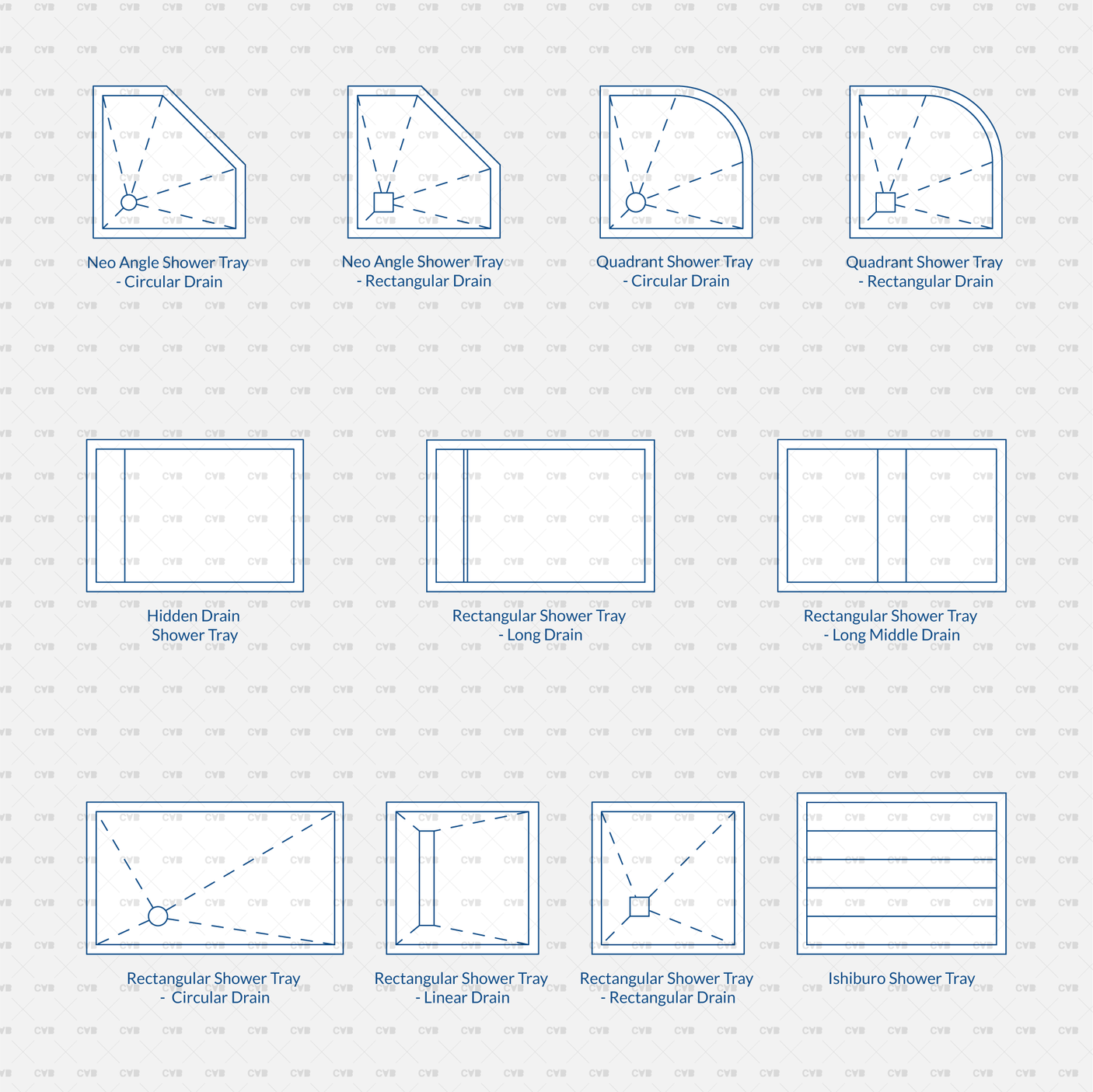 Neo Angle Shower Tray
- Circular Drain

Neo Angle Shower Tray
- Rectangular Drain

Quadrant Shower Tray
- Circular Drain

Quadrant Shower Tray
- Rectangular Drain

Hidden Drain
Shower Tray

Rectangular Shower Tray
- Long Drain

Rectangular Shower Tray
- Long Middle Drain

Rectangular Shower Tray
- Circular Drain

Rectangular Shower Tray
- Linear Drain

Rectangular Shower Tray
- Rectangular Drain

Ishiburo Shower Tray