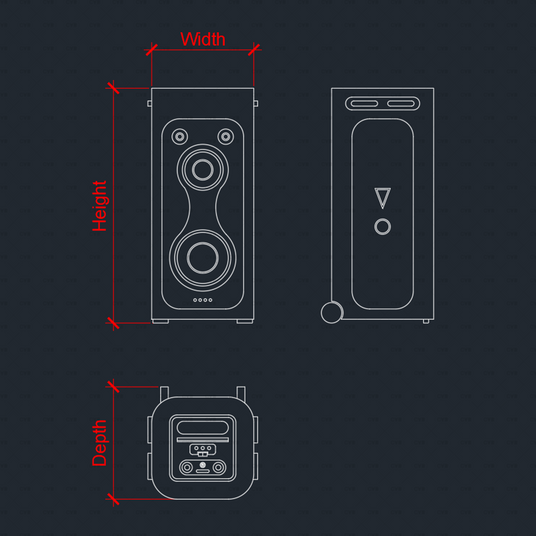 Width

Height

Depth