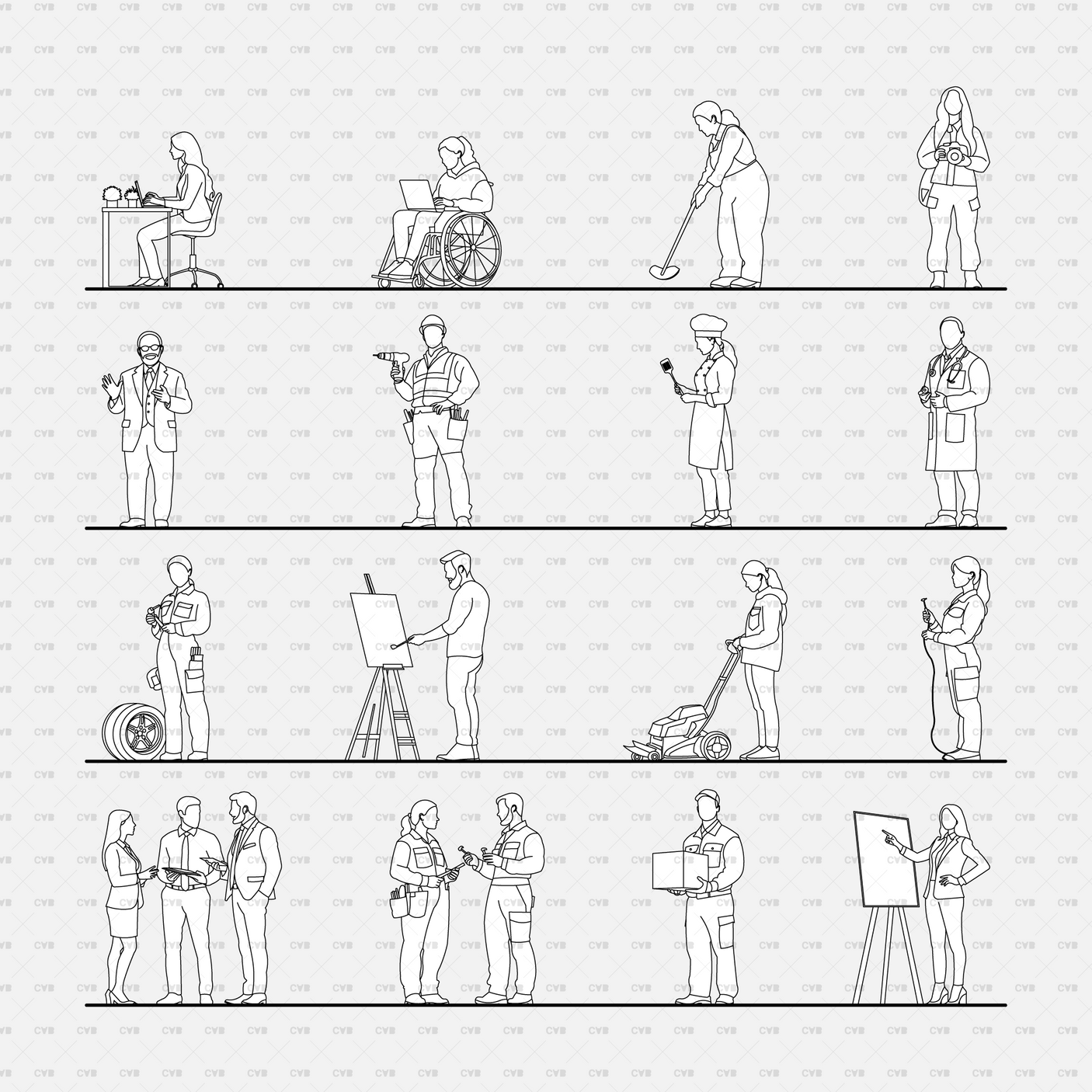 CVB